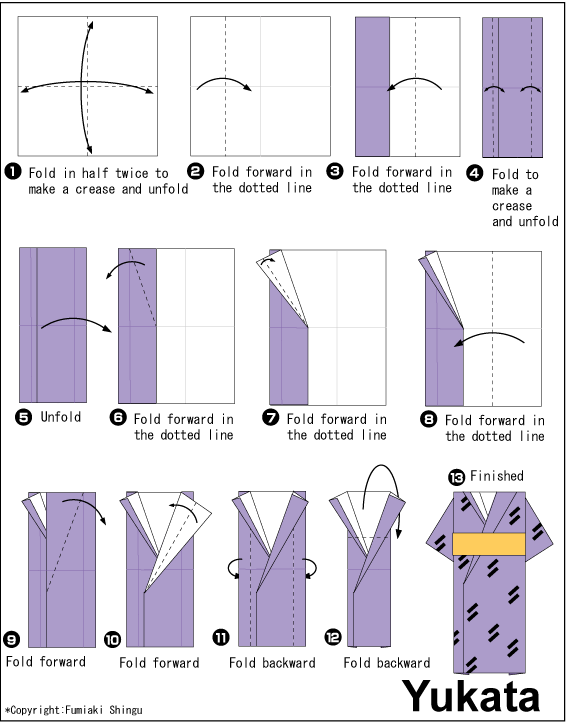 ❶ Fold in half twice to make a crease and unfold

❷ Fold forward in the dotted line

❸ Fold forward in the dotted line

❹ Fold to make a crease and unfold

❺ Unfold

❻ Fold forward in the dotted line

❼ Fold forward in the dotted line

❽ Fold forward in the dotted line

⓭ Finished

❾ Fold forward

❿ Fold forward

⓫ Fold backward

⓬ Fold backward

Yukata

*Copyright:Fumiaki Shingu